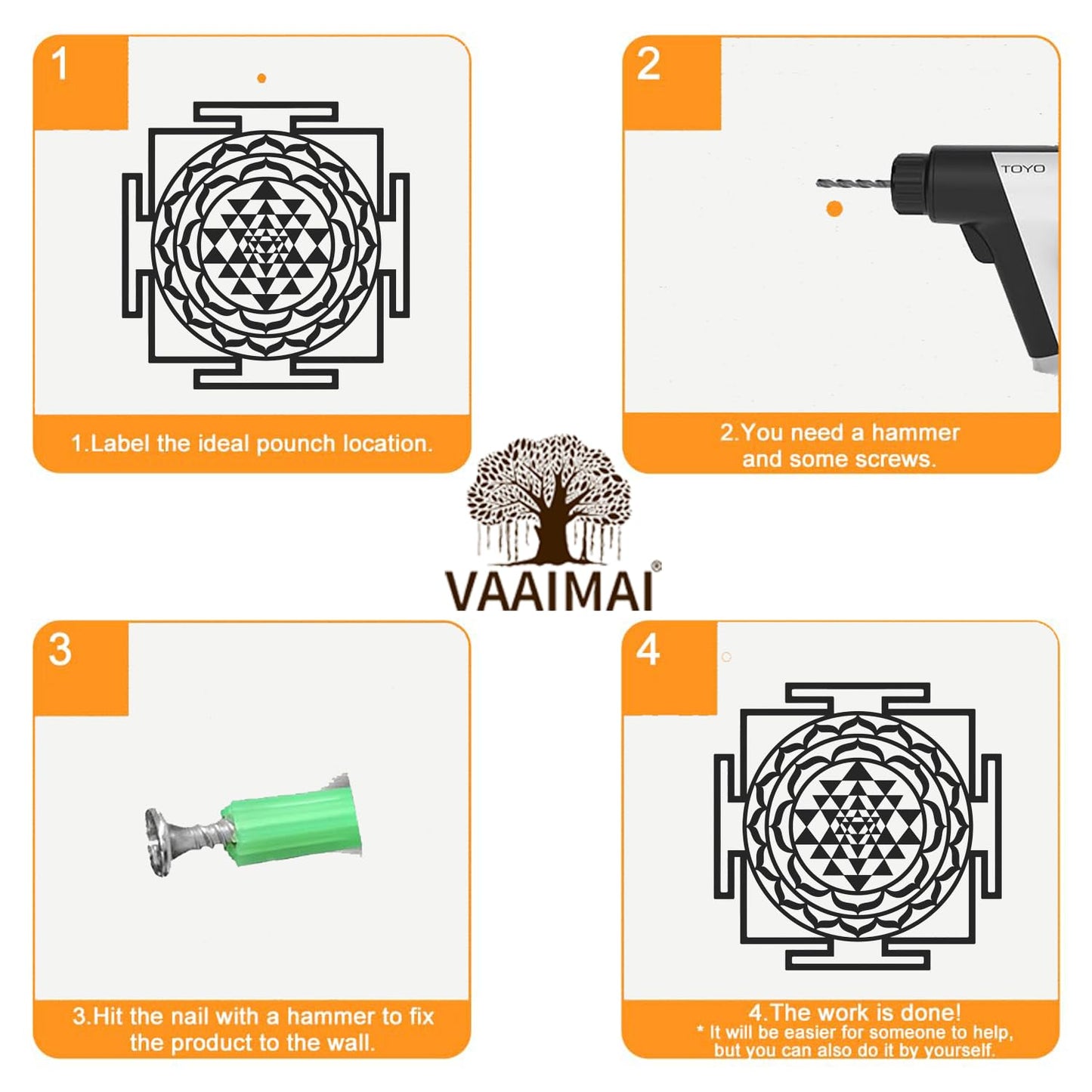 1

1.Label the ideal pounch location.

2

TOYO

2.You need a hammer and some screws.

VAAIMAI®

3

3.Hit the nail with a hammer to fix the product to the wall.

4

4.The work is done!
* It will be easier for someone to help, but you can also do it by yourself.