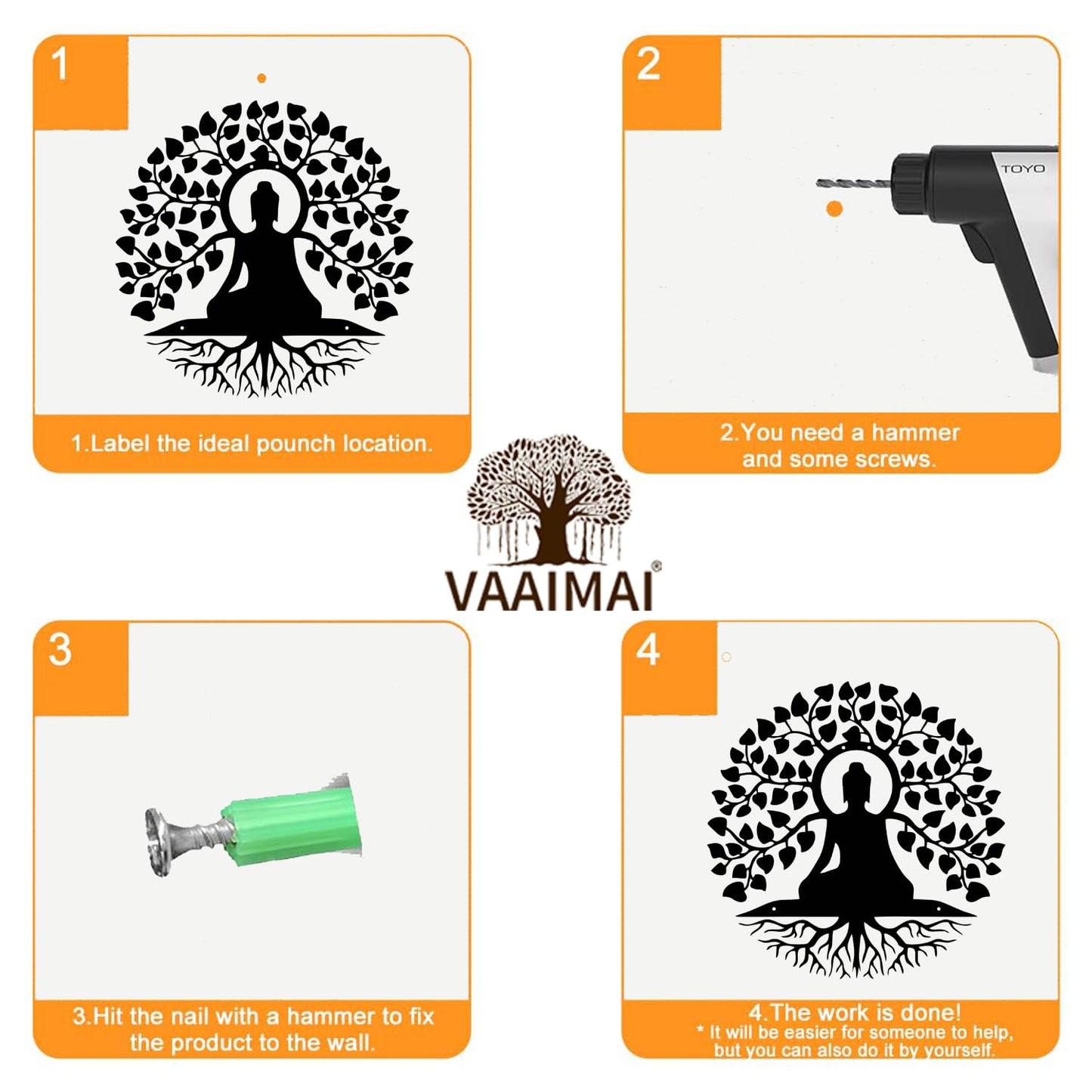 1

1.Label the ideal pounch location.

2

TOYO

2.You need a hammer and some screws.

VAAIMAI®

3

3.Hit the nail with a hammer to fix the product to the wall.

4

4.The work is done!
* It will be easier for someone to help, but you can also do it by yourself.